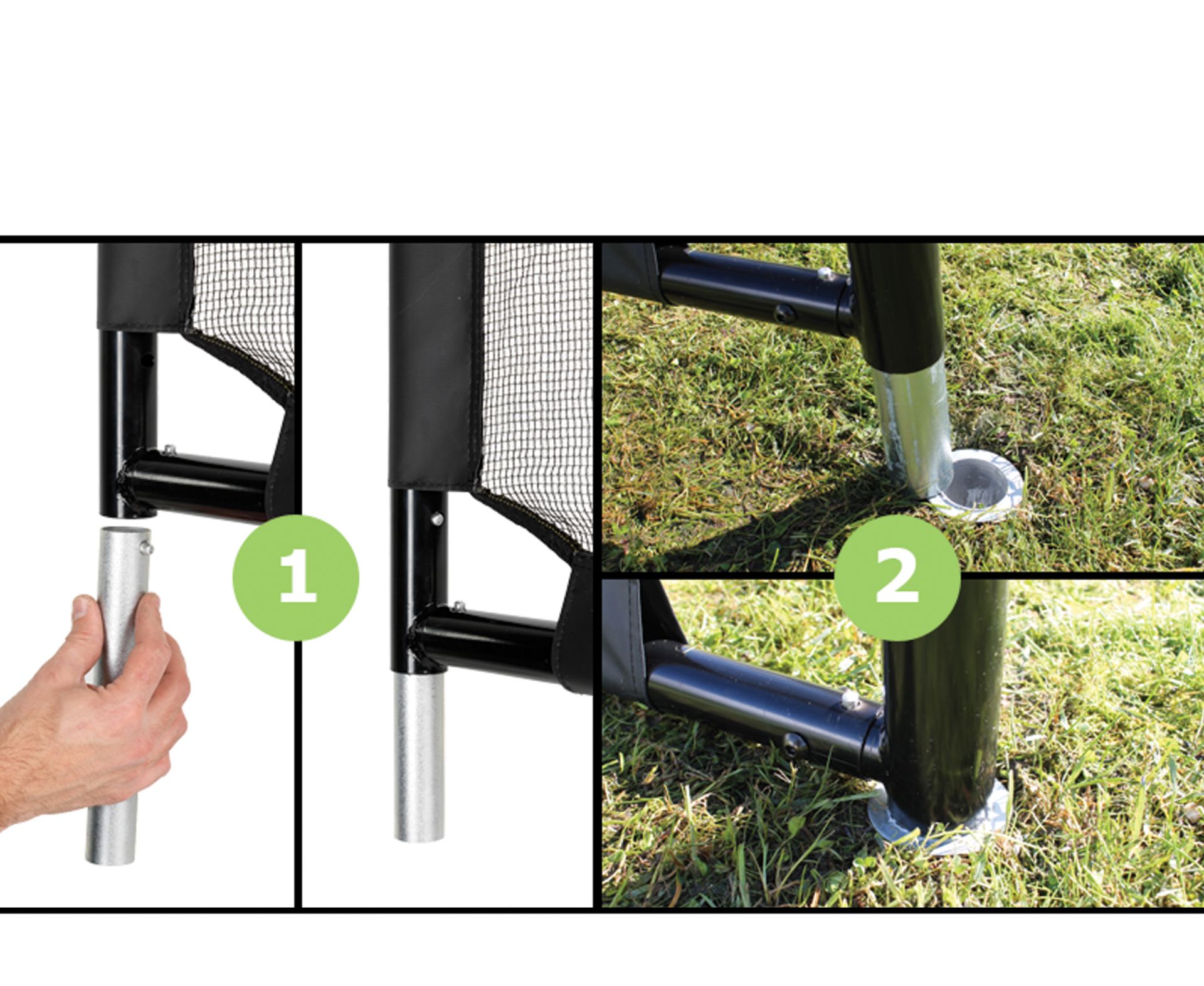 1

2