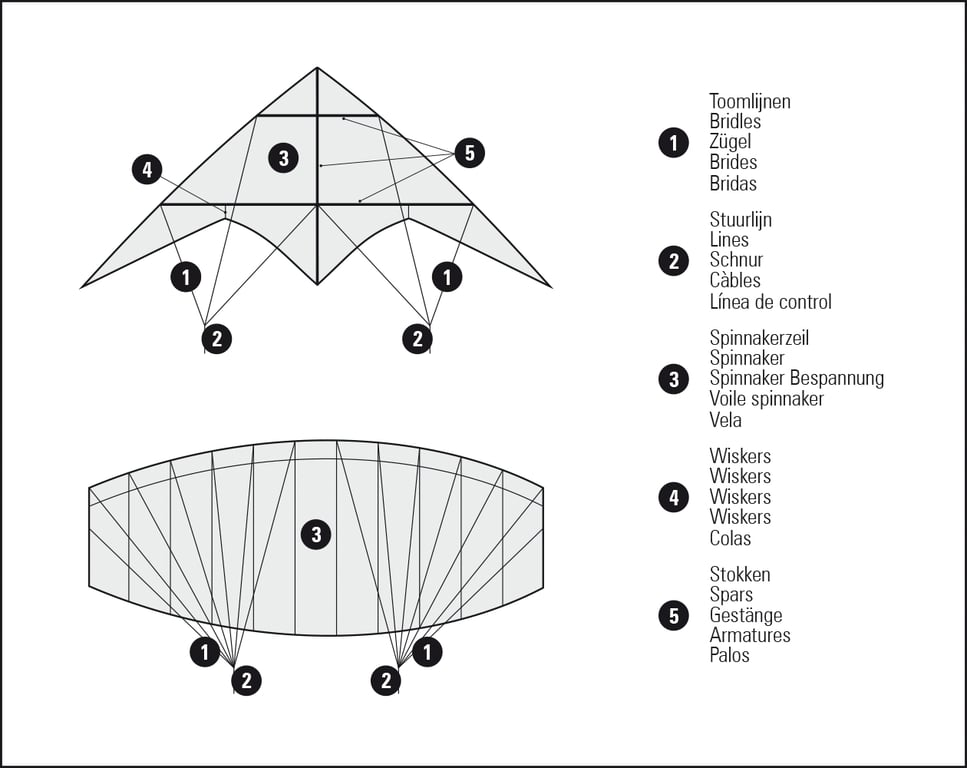 4
3
5
1
1
2
2

3
1
1
2
2

1
Toomlijnen
Bridles
Zügel
Brides
Bridas

2
Stuurlijn
Lines
Schnur
Càbles
Línea de control

3
Spinnakerzeil
Spinnaker
Spinnaker Bespannung
Voile spinnaker
Vela

4
Wiskers
Wiskers
Wiskers
Wiskers
Colas

5
Stokken
Spars
Gestänge
Armatures
Palos