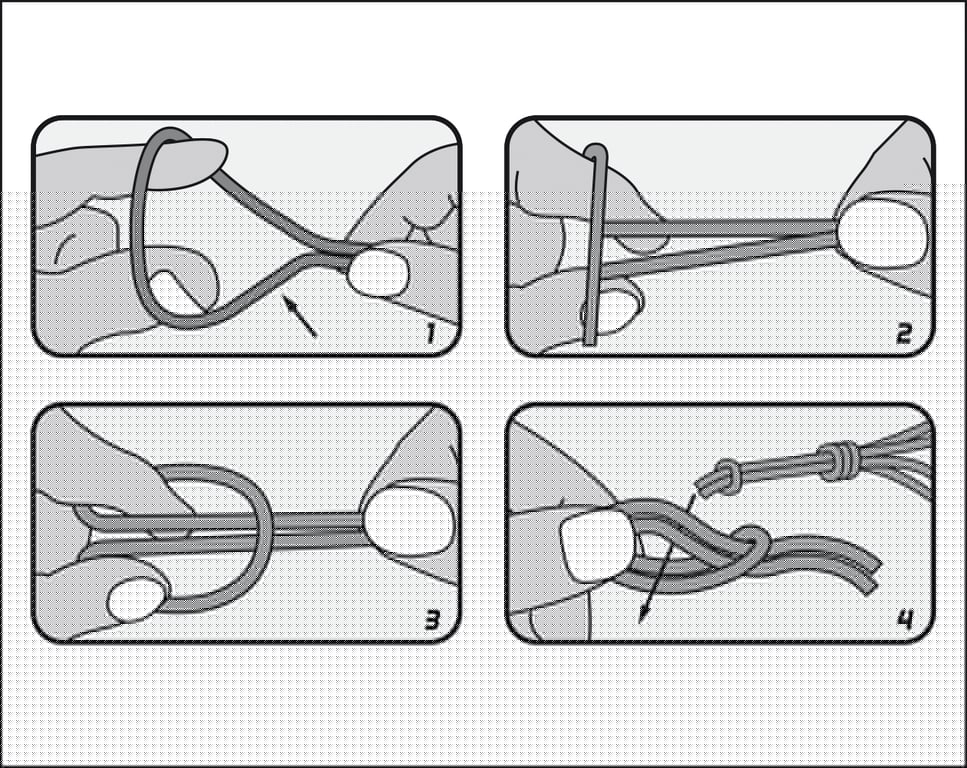 1
2
3
4