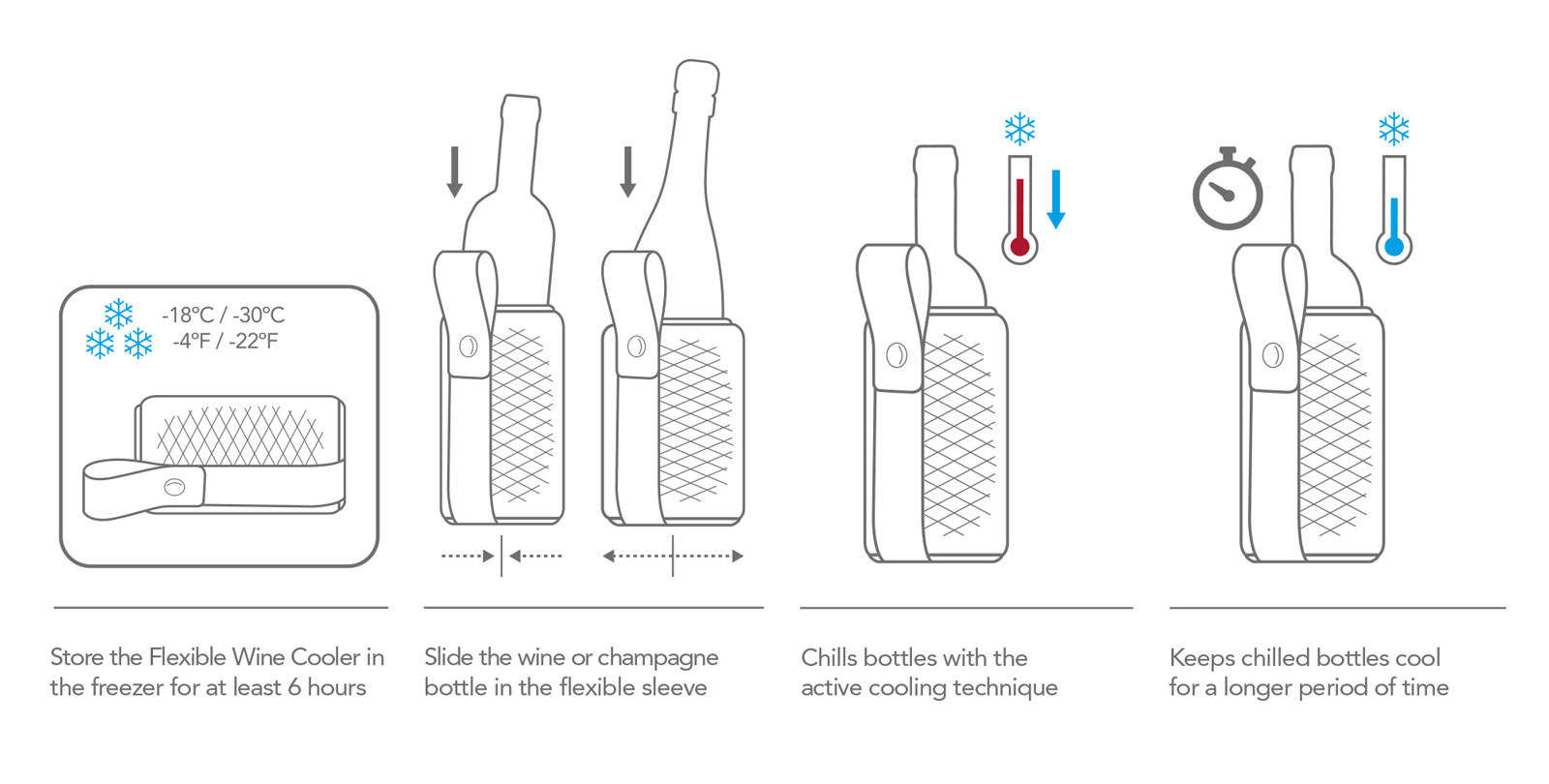 -18°C / -30°C
-4°F / -22°F

Store the Flexible Wine Cooler in the freezer for at least 6 hours

Slide the wine or champagne bottle in the flexible sleeve

Chills bottles with the active cooling technique

Keeps chilled bottles cool for a longer period of time