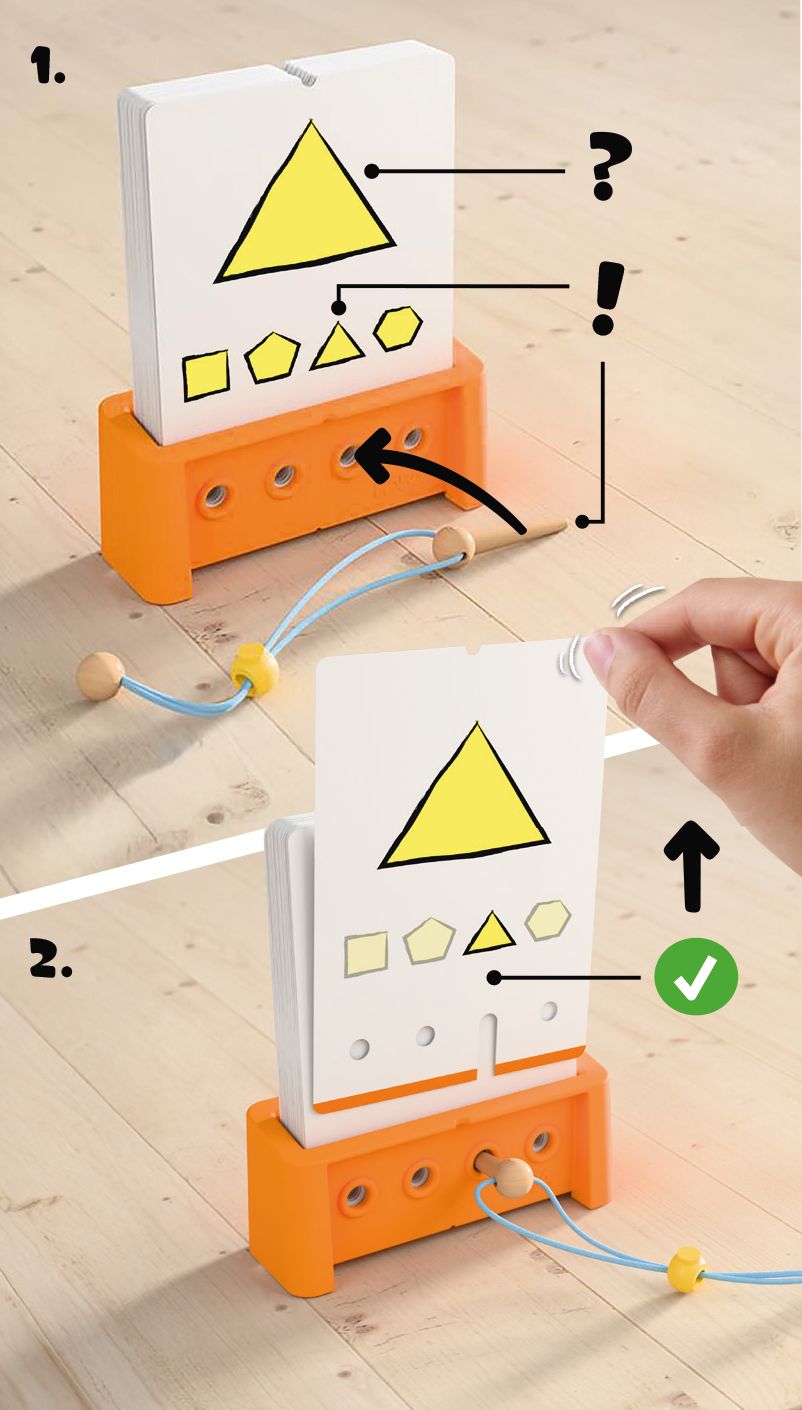 1.

?

!

2.