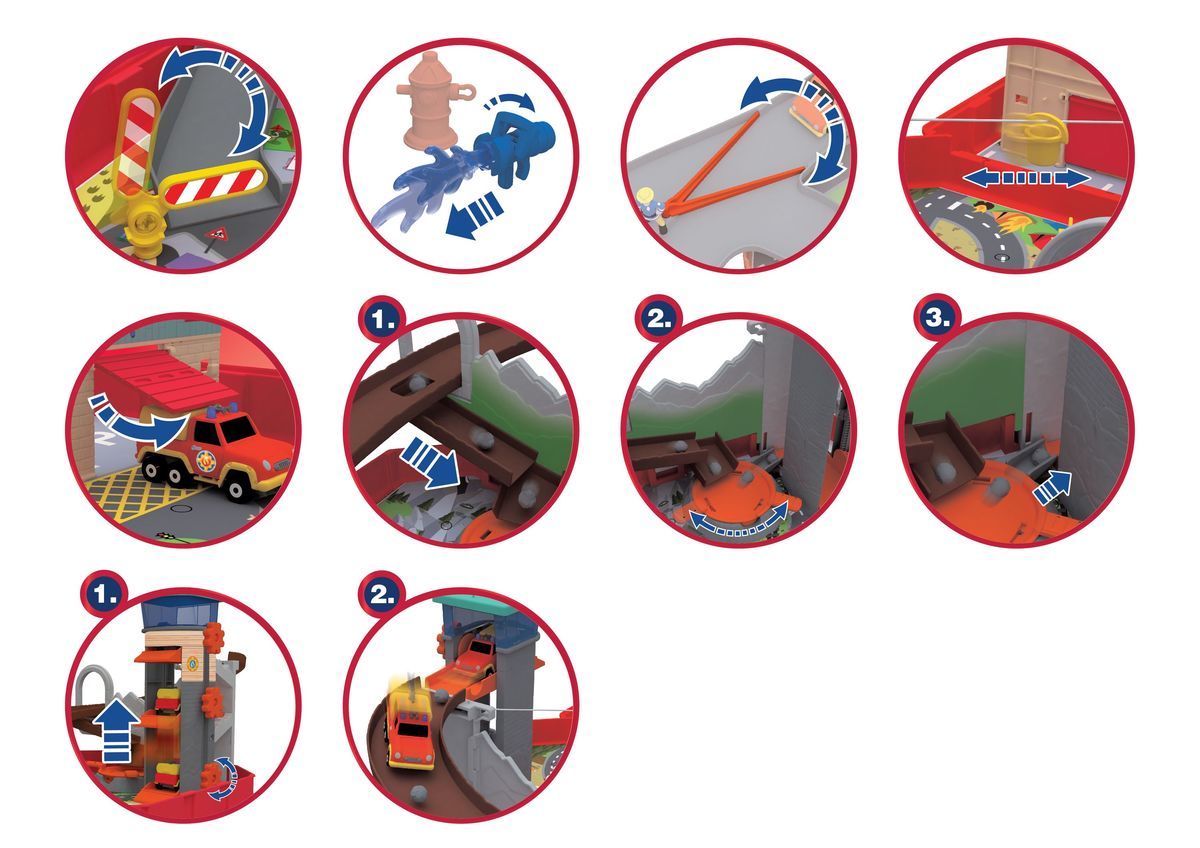 1.

2.

3.

1.

2.