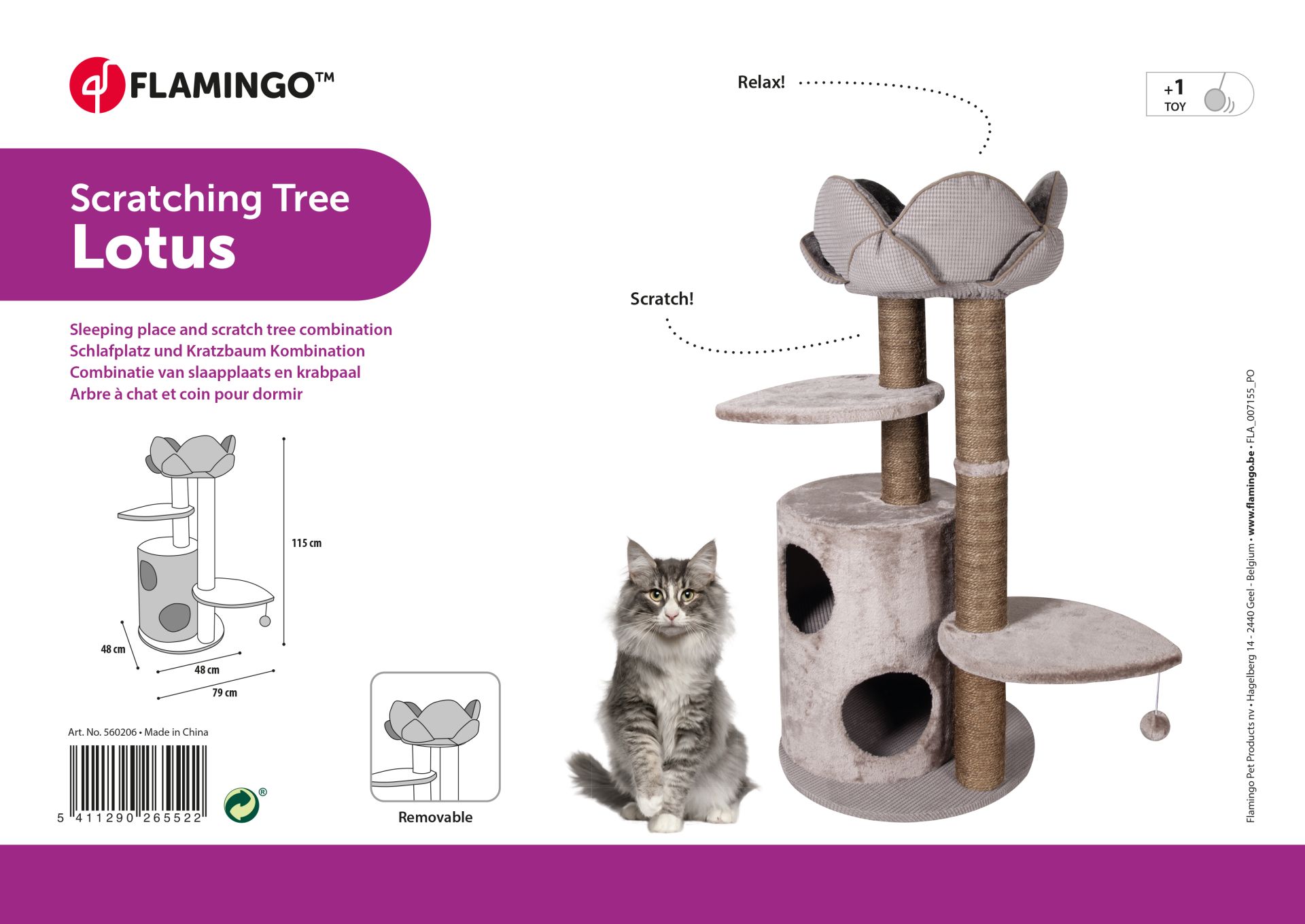 FLAMINGO™

Scratching Tree
Lotus

Sleeping place and scratch tree combination
Schlafplatz und Kratzbaum Kombination
Combinatie van slaapplaats en krabpaal
Arbre à chat et coin pour dormir

115 cm
48 cm
48 cm
79 cm

Art. No. 560206 • Made in China

5 411290 265522

Removable

Relax!

Scratch!

+1 TOY

Flamingo Pet Products nv • Hagelberg 14 - 2440 Geel - Belgium • www.flamingo.be • FLA_007155_PO