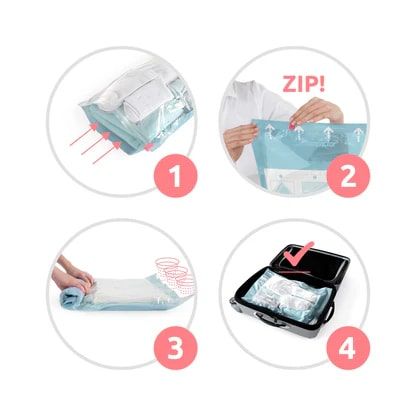 1

ZIP!

2

3

4