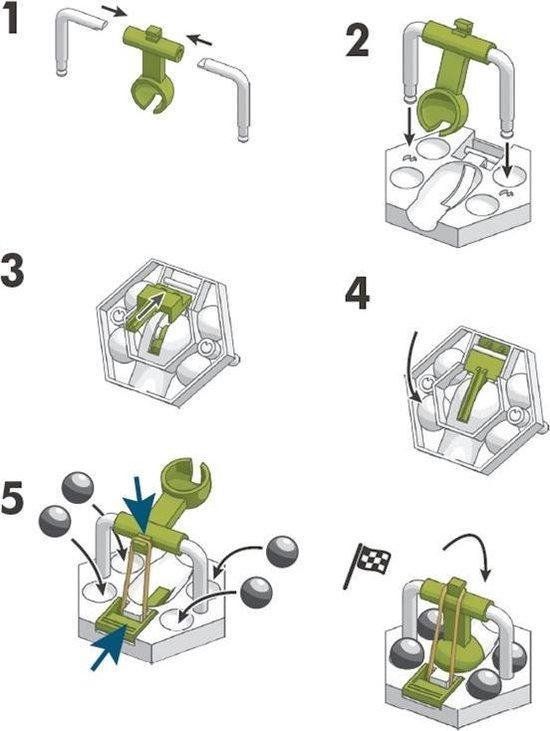 1

2

3

4

5