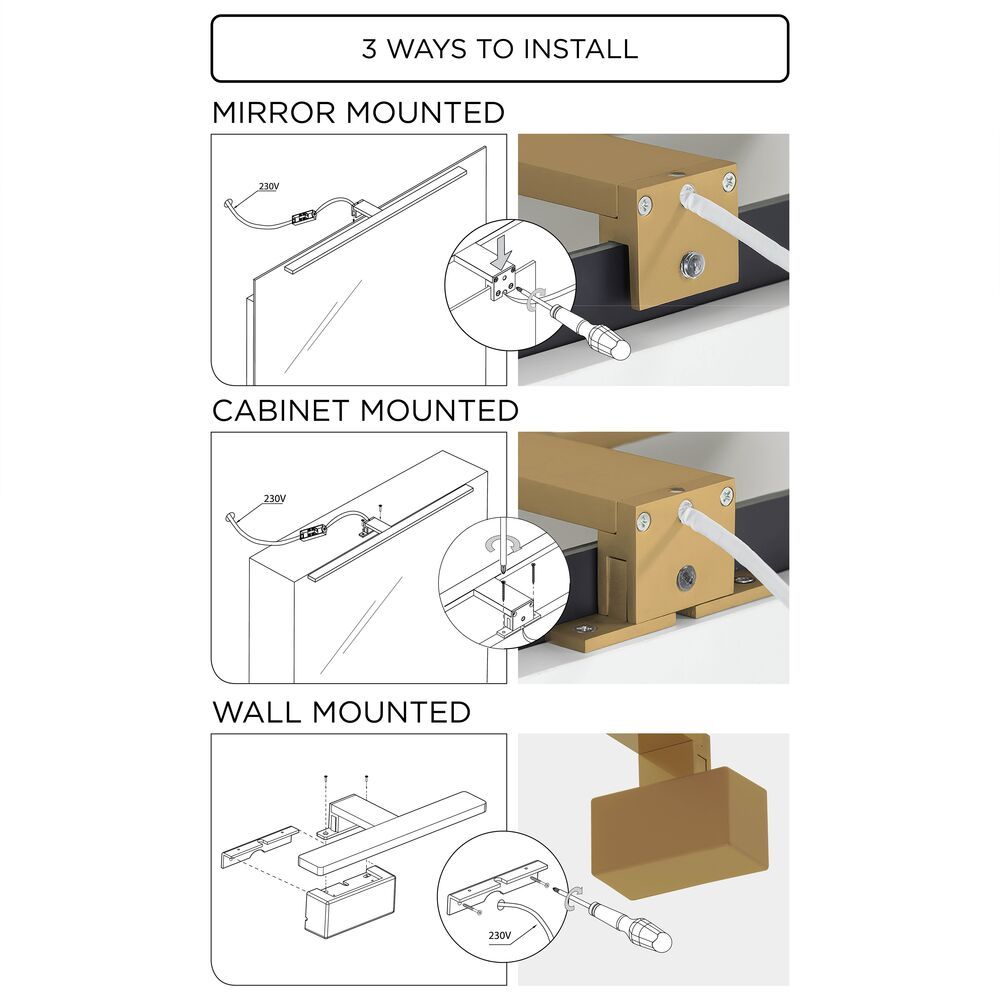 3 WAYS TO INSTALL

MIRROR MOUNTED

230V

CABINET MOUNTED

230V

WALL MOUNTED

230V