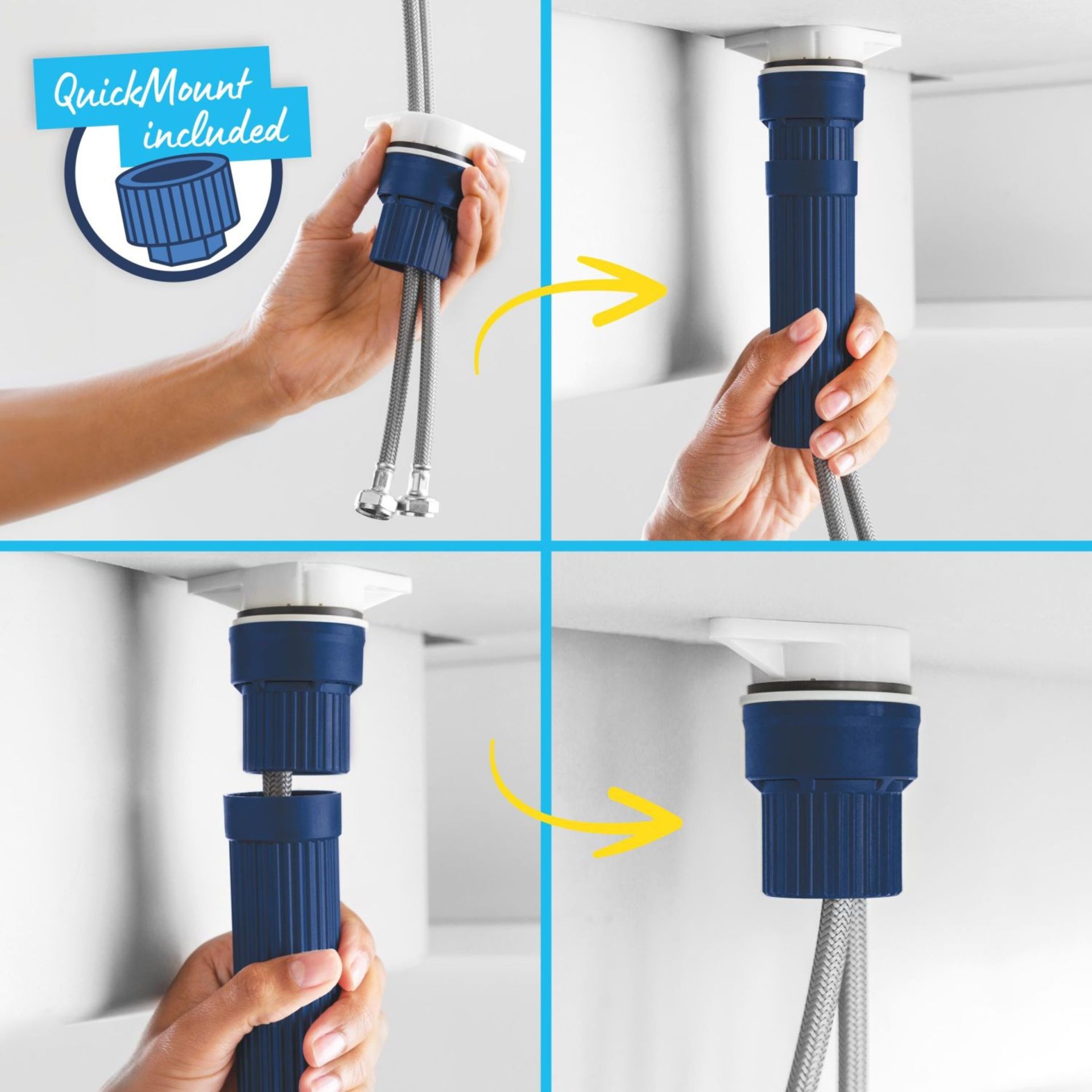 QuickMount included