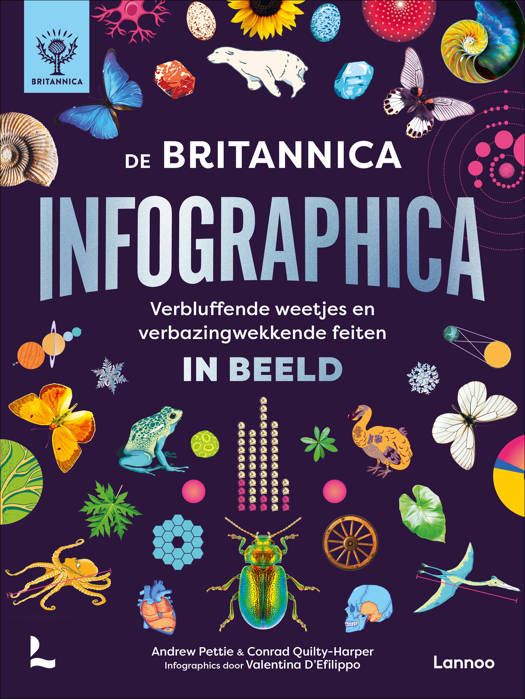 BRITANNICA

DE BRITANNICA

INFOGRAPHICA

Verbluffende weetjes en verbazingwekkende feiten

IN BEELD

Andrew Pettie & Conrad Quilty-Harper
Infographics door Valentina D'Efilippo

Lannoo