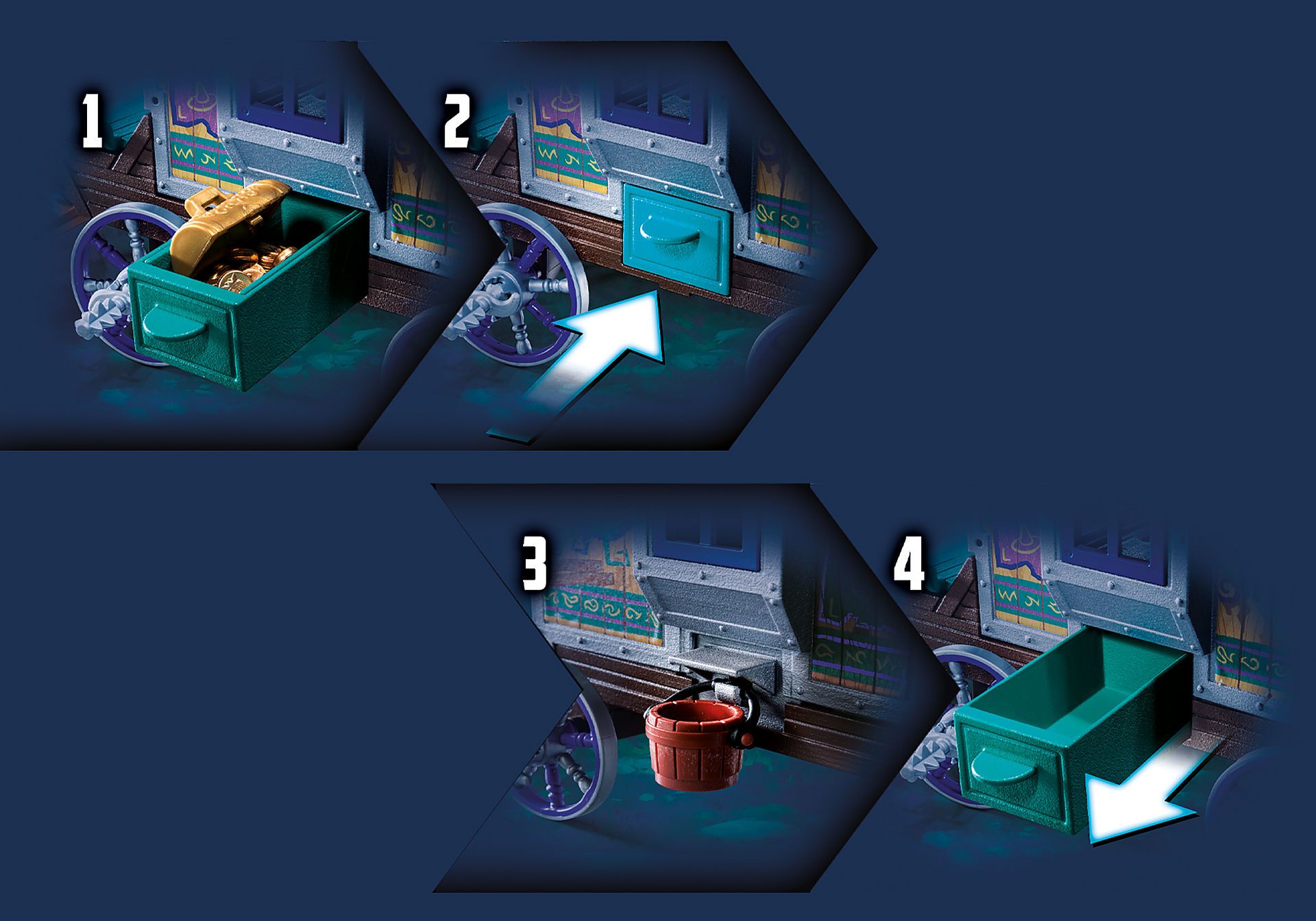 1

2

3

4