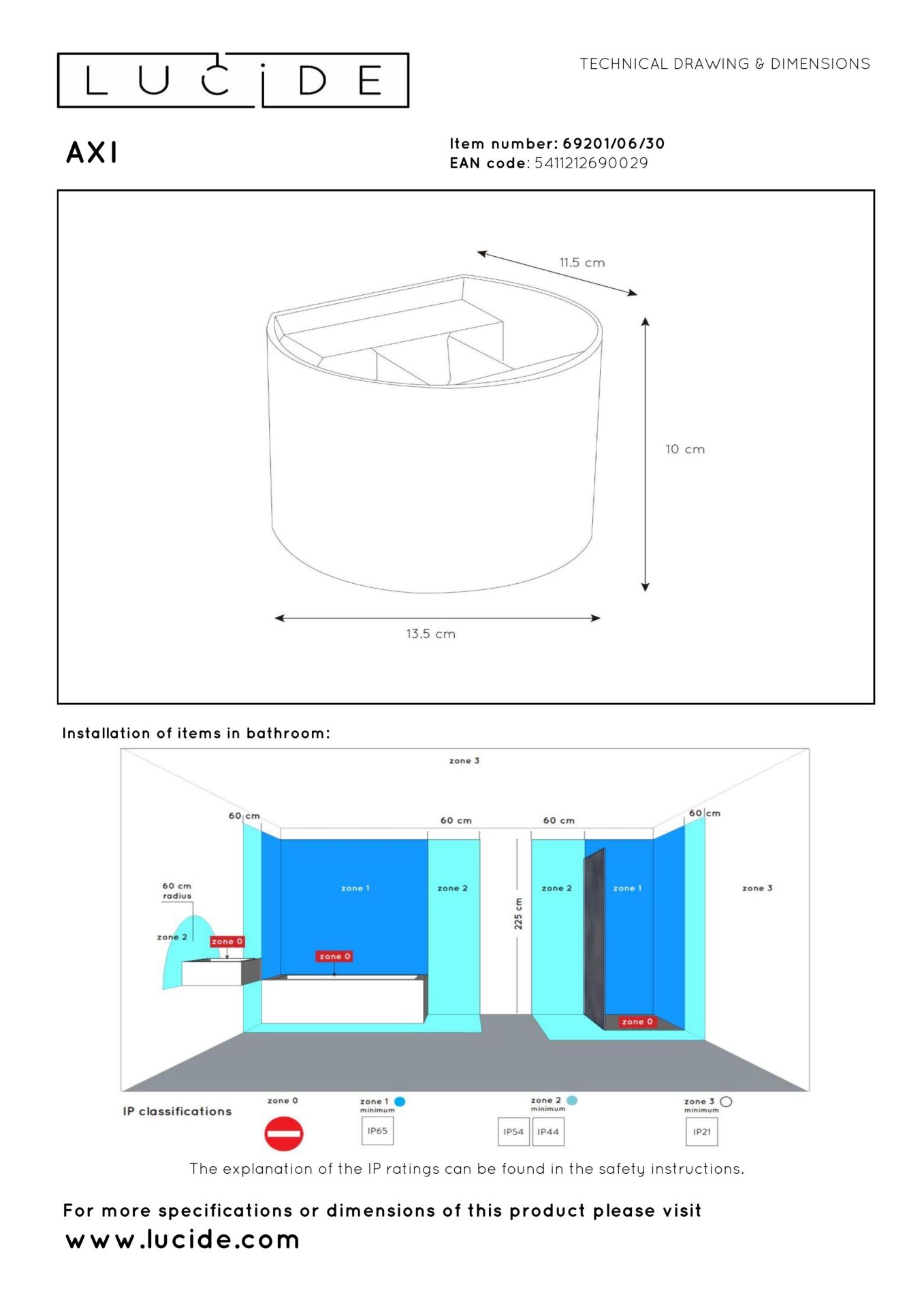 LUCIDE

TECHNICAL DRAWING & DIMENSIONS

AXI

Item number: 69201/06/30
EAN code: 5411212690029

11.5 cm

10 cm

13.5 cm

Installation of items in bathroom:

zone 3

60 cm

60 cm

60 cm

60 cm

60 cm radius

zone 2

zone 0

zone 1

zone 0

zone 2

225 cm

zone 2

zone 1

zone 0

zone 3

IP classifications

zone 0

zone 1 minimum

IP65

zone 2 minimum

IP54

IP44

zone 3 minimum

IP21

The explanation of the IP ratings can be found in the safety instructions.

For more specifications or dimensions of this product please visit
www.lucide.com