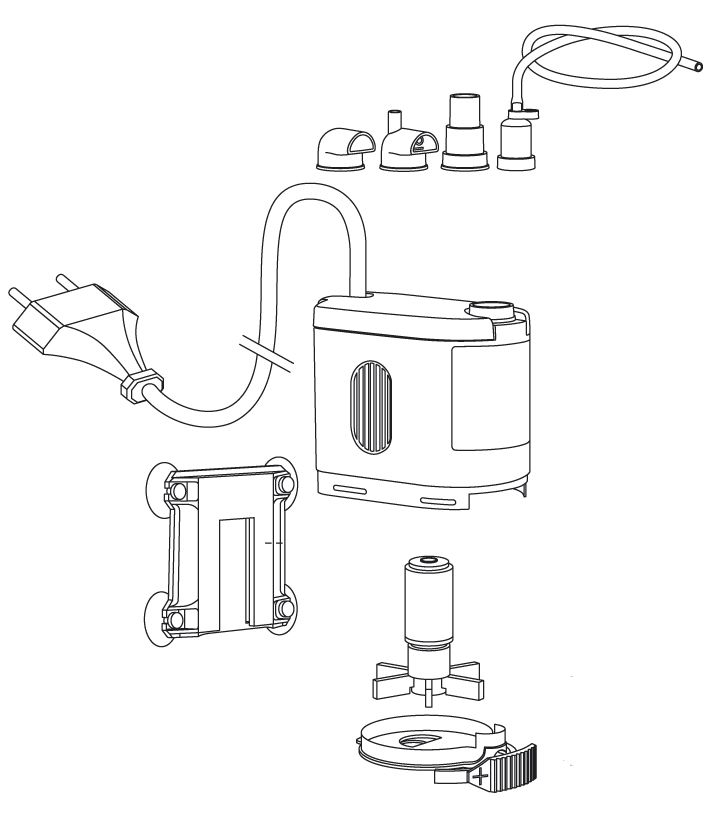 +