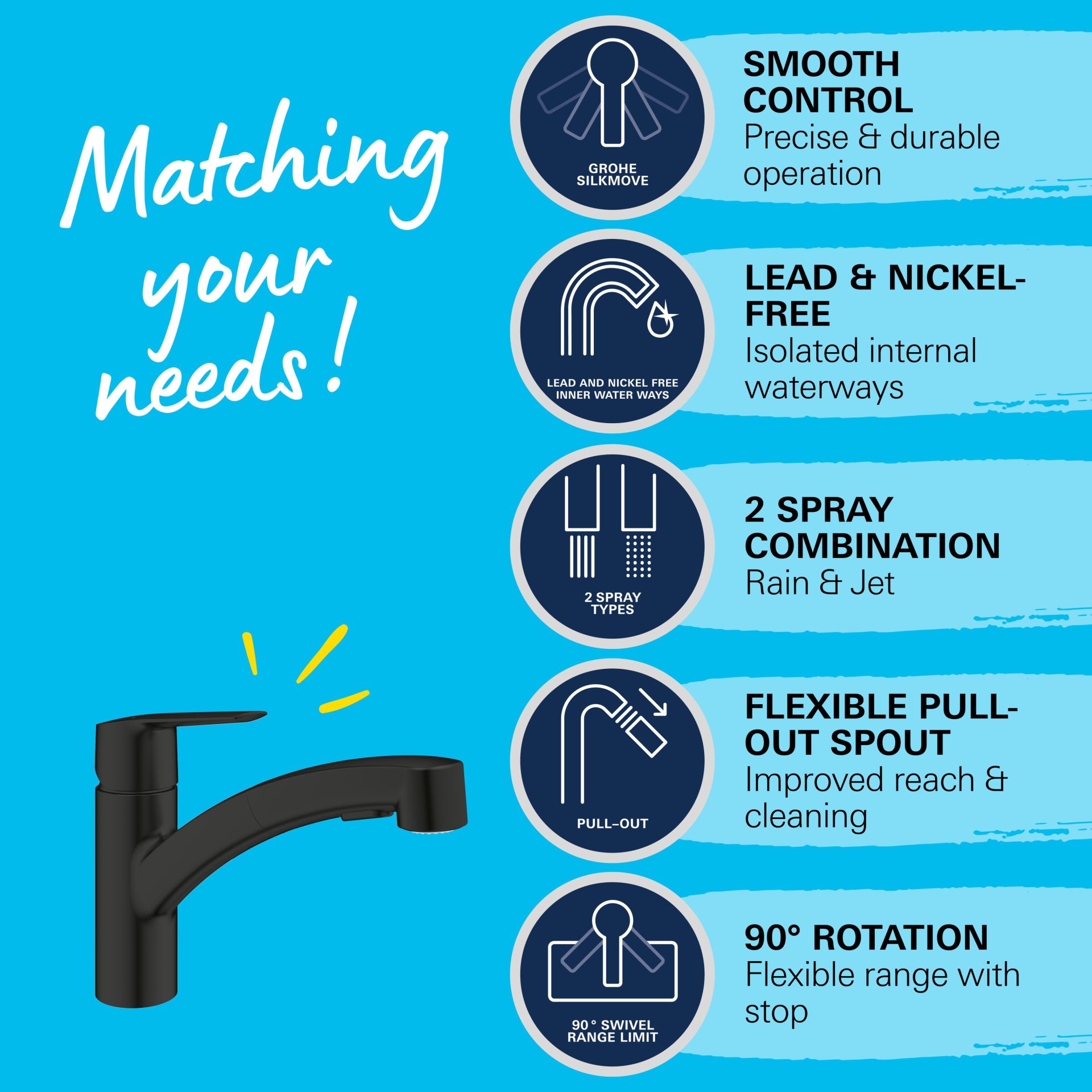 Matching your needs!

GROHE SILKMOVE

SMOOTH CONTROL
Precise & durable operation

LEAD AND NICKEL FREE INNER WATER WAYS

LEAD & NICKEL-FREE
Isolated internal waterways

2 SPRAY TYPES

2 SPRAY COMBINATION
Rain & Jet

PULL–OUT

FLEXIBLE PULL-OUT SPOUT
Improved reach & cleaning

90° SWIVEL RANGE LIMIT

90° ROTATION
Flexible range with stop