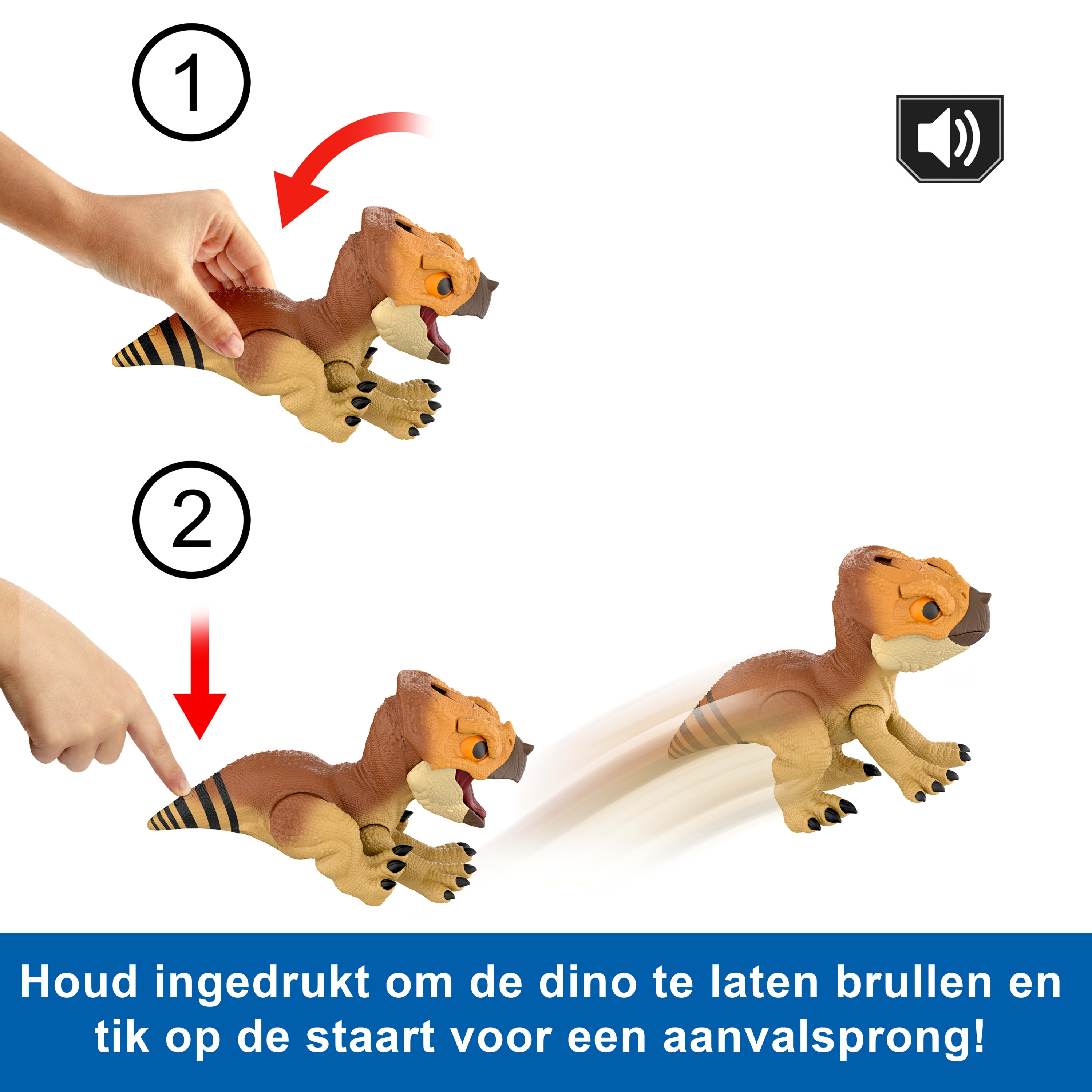 1

2

Houd ingedrukt om de dino te laten brullen en tik op de staart voor een aanvalsprong!