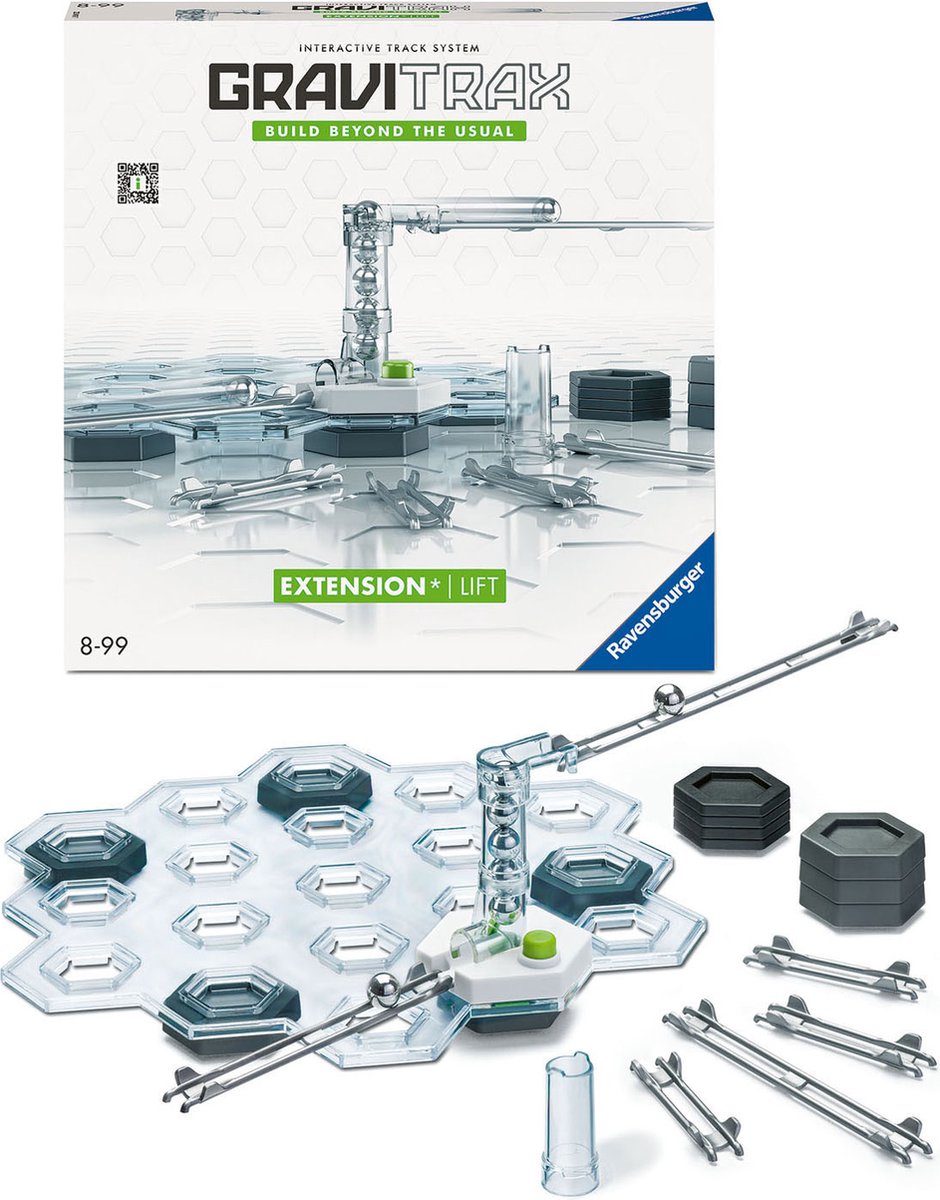 INTERACTIVE TRACK SYSTEM
GRAVITRAX
BUILD BEYOND THE USUAL

EXTENSION* | LIFT

8-99

Ravensburger